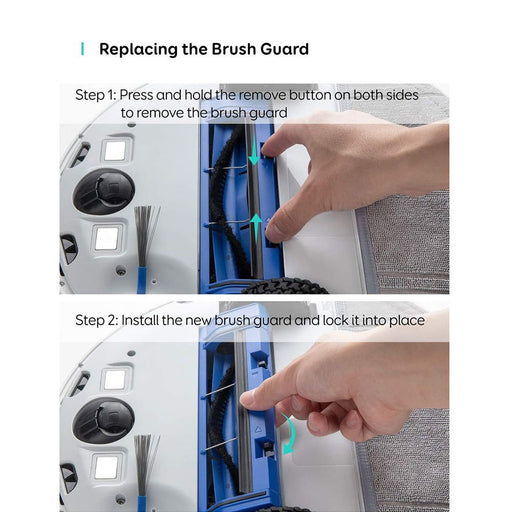 Replacing the Brush Guard

Step 1: Press and hold the remove button on both sides to remove the brush guard

Step 2: Install the new brush guard and lock it into place